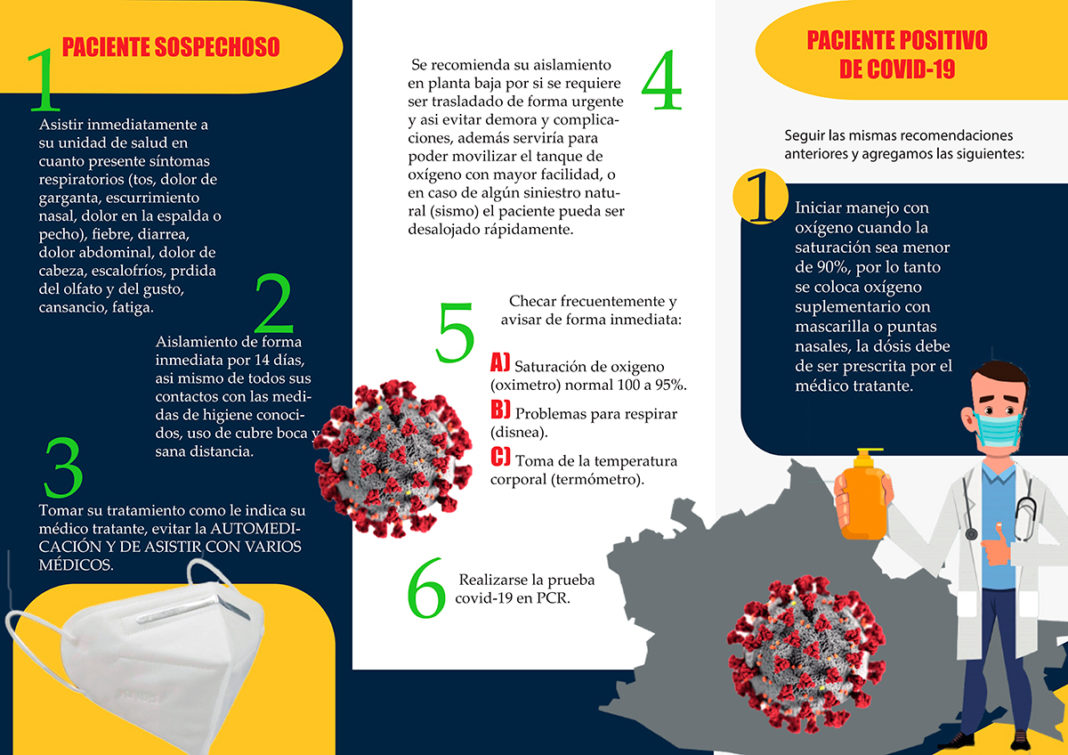 PACIENTE SOSPECHOSO

1

Asistir inmediatamente a su unidad de salud en cuanto presente síntomas respiratorios (tos, dolor de garganta, escurrimiento nasal, dolor en la espalda o pecho), fiebre, diarrea, dolor abdominal, dolor de cabeza, escalofríos, prdida del olfato y del gusto, cansancio, fatiga.

2

Aislamiento de forma inmediata por 14 días, asi mismo de todos sus contactos con las medidas de higiene conocidos, uso de cubre boca y sana distancia.

3

Tomar su tratamiento como le indica su médico tratante, evitar la AUTOMEDICACIÓN Y DE ASISTIR CON VARIOS MÉDICOS.

4

Se recomienda su aislamiento en planta baja por si se requiere ser trasladado de forma urgente y asi evitar demora y complicaciones, además serviría para poder movilizar el tanque de oxígeno con mayor facilidad, o en caso de algún siniestro natural (sismo) el paciente pueda ser desalojado rápidamente.

5

Checar frecuentemente y avisar de forma inmediata:

A) Saturación de oxigeno (oximetro) normal 100 a 95%.

B) Problemas para respirar (disnea).

C) Toma de la temperatura corporal (termómetro).

6

Realizarse la prueba covid-19 en PCR.

PACIENTE POSITIVO DE COVID-19

Seguir las mismas recomendaciones anteriores y agregamos las siguientes:

1

Iniciar manejo con oxígeno cuando la saturación sea menor de 90%, por lo tanto se coloca oxígeno suplementario con mascarilla o puntas nasales, la dósis debe de ser prescrita por el médico tratante.