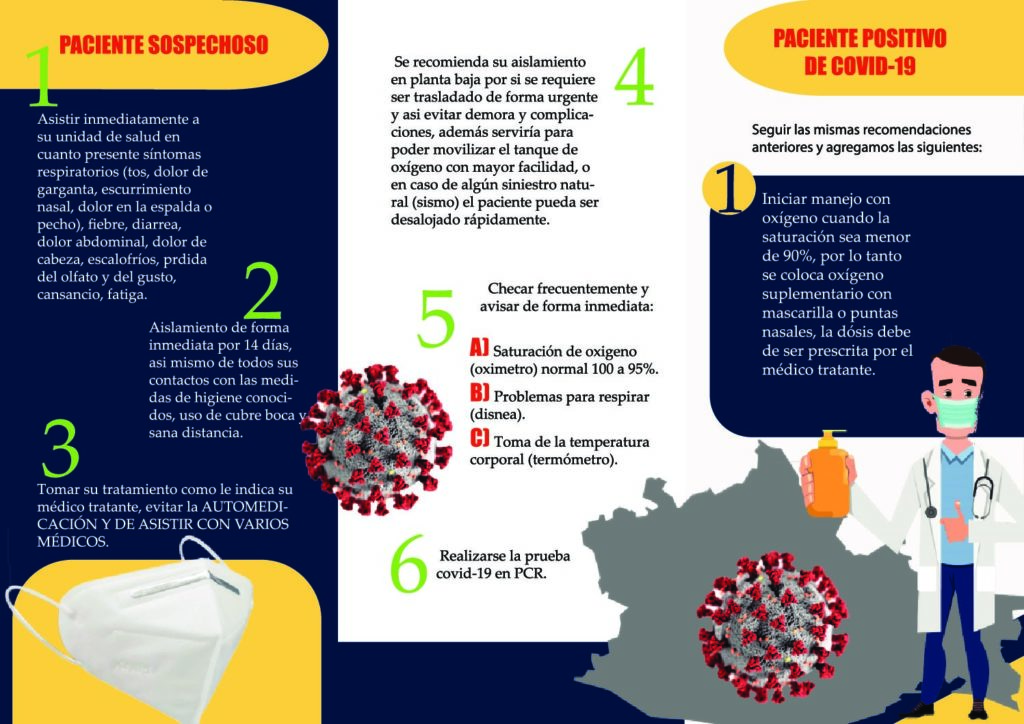 1 PACIENTE SOSPECHOSO

Asistir inmediatamente a su unidad de salud en cuanto presente síntomas respiratorios (tos, dolor de garganta, escurrimiento nasal, dolor en la espalda o pecho), fiebre, diarrea, dolor abdominal, dolor de cabeza, escalofríos, prdida del olfato y del gusto, cansancio, fatiga.

2

Aislamiento de forma inmediata por 14 días, asi mismo de todos sus contactos con las medidas de higiene conocidos, uso de cubre boca y sana distancia.

3

Tomar su tratamiento como le indica su médico tratante, evitar la AUTOMEDICACIÓN Y DE ASISTIR CON VARIOS MÉDICOS.

4

Se recomienda su aislamiento en planta baja por si se requiere ser trasladado de forma urgente y asi evitar demora y complicaciones, además serviría para poder movilizar el tanque de oxígeno con mayor facilidad, o en caso de algún siniestro natural (sismo) el paciente pueda ser desalojado rápidamente.

5

Checar frecuentemente y avisar de forma inmediata:

A) Saturación de oxigeno (oximetro) normal 100 a 95%.
B) Problemas para respirar (disnea).
C) Toma de la temperatura corporal (termómetro).

6

Realizarse la prueba covid-19 en PCR.

PACIENTE POSITIVO DE COVID-19

Seguir las mismas recomendaciones anteriores y agregamos las siguientes:

1

Iniciar manejo con oxígeno cuando la saturación sea menor de 90%, por lo tanto se coloca oxígeno suplementario con mascarilla o puntas nasales, la dósis debe de ser prescrita por el médico tratante.